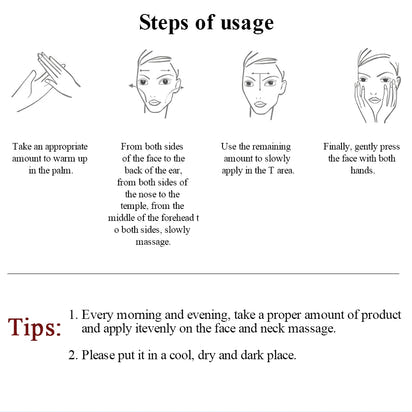 Steps of usage

Take an appropriate amount to warm up in the palm.

From both sides of the face to the back of the ear, from both sides of the nose to the temple, from the middle of the forehead t o both sides, slowly massage.

Use the remaining amount to slowly apply in the T area.

Finally, gently press the face with both hands.

Tips:

1. Every morning and evening, take a proper amount of product and apply itevenly on the face and neck massage.

2. Please put it in a cool, dry and dark place.